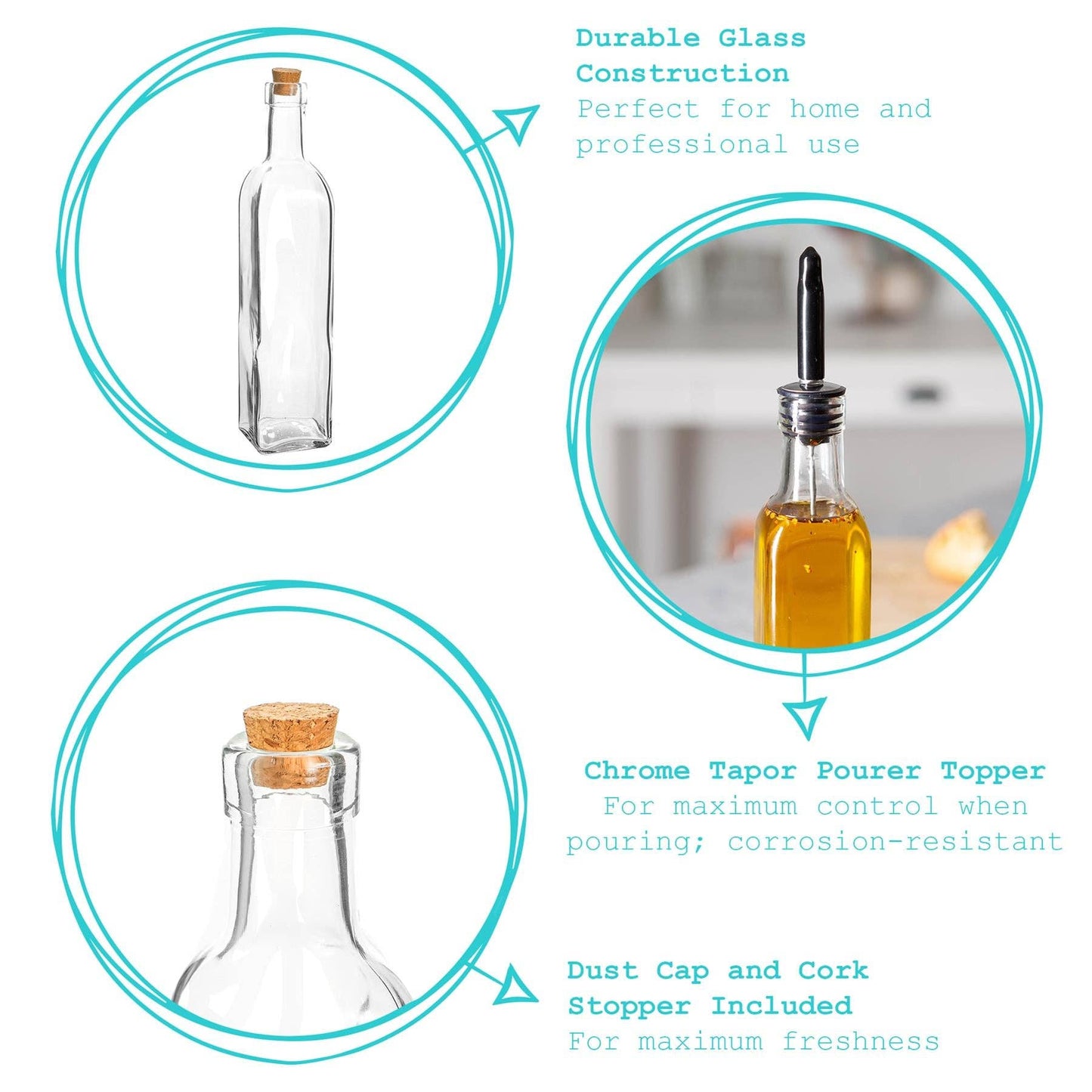 Durable Glass Construction
Perfect for home and professional use

Chrome Tapor Pourer Topper
For maximum control when pouring; corrosion-resistant

Dust Cap and Cork Stopper Included
For maximum freshness