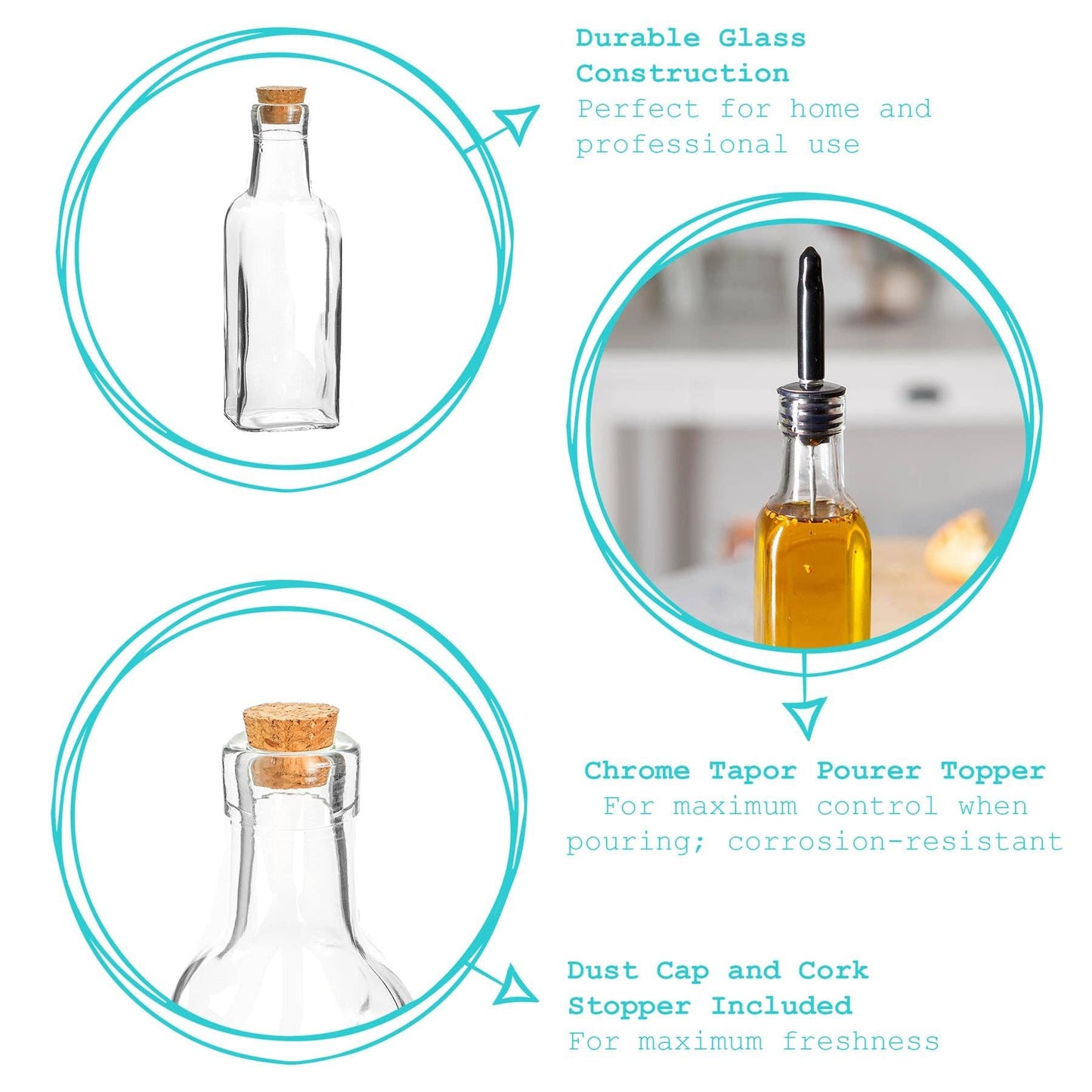 Durable Glass Construction
Perfect for home and professional use

Chrome Tapor Pourer Topper
For maximum control when pouring; corrosion-resistant

Dust Cap and Cork Stopper Included
For maximum freshness